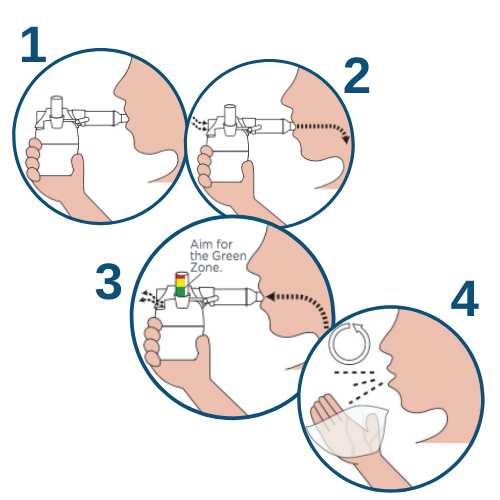 1

2

3

Aim for the Green Zone.

4