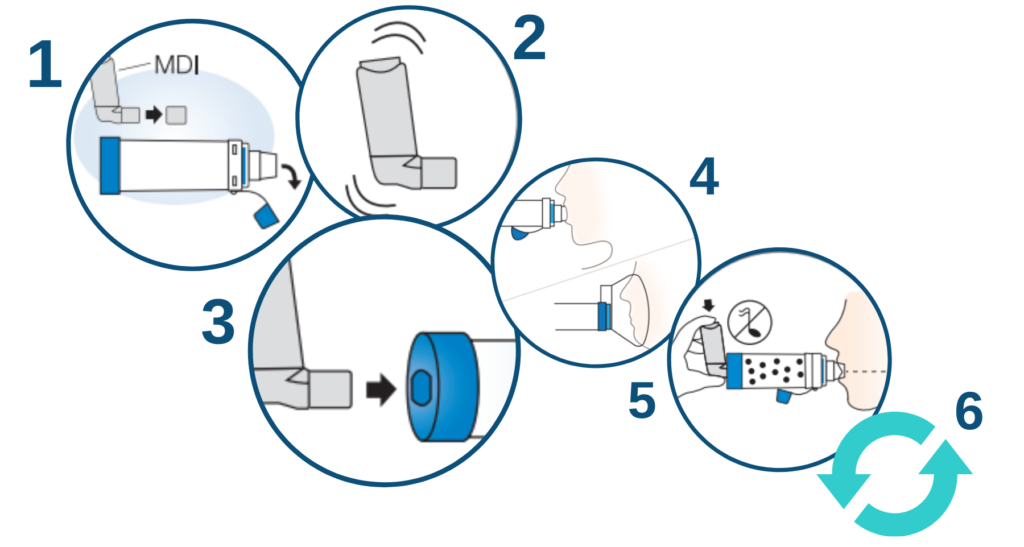 1
MDI
2
3
4
5
6