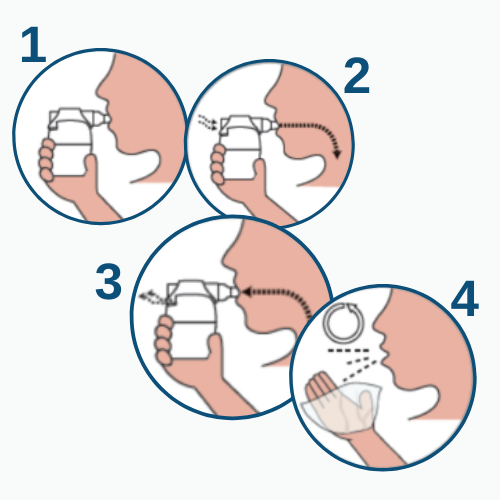 1
2
3
4